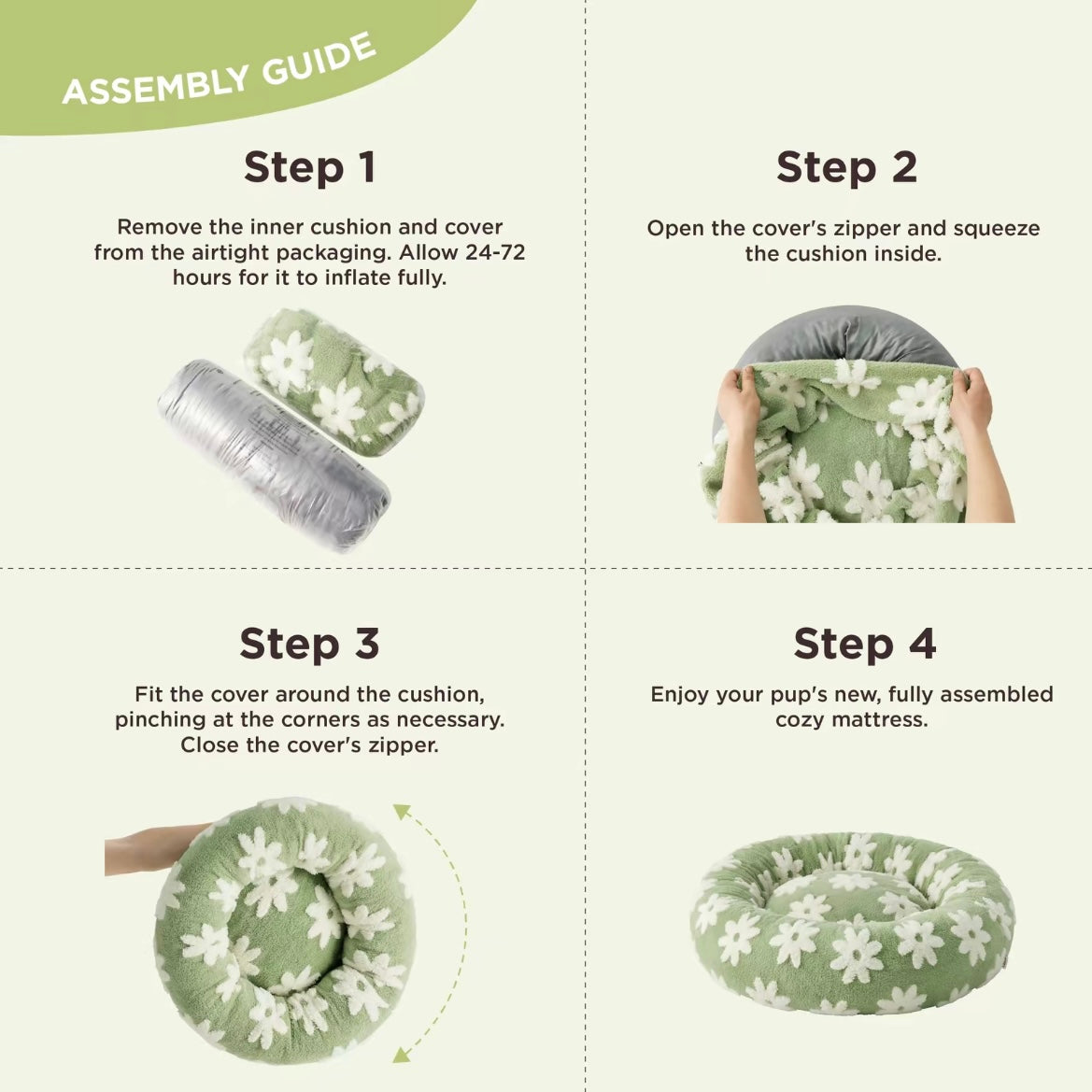 ASSEMBLY GUIDE

Step 1

Remove the inner cushion and cover from the airtight packaging. Allow 24-72 hours for it to inflate fully.

Step 2

Open the cover's zipper and squeeze the cushion inside.

Step 3

Fit the cover around the cushion, pinching at the corners as necessary. Close the cover's zipper.

Step 4

Enjoy your pup's new, fully assembled cozy mattress.